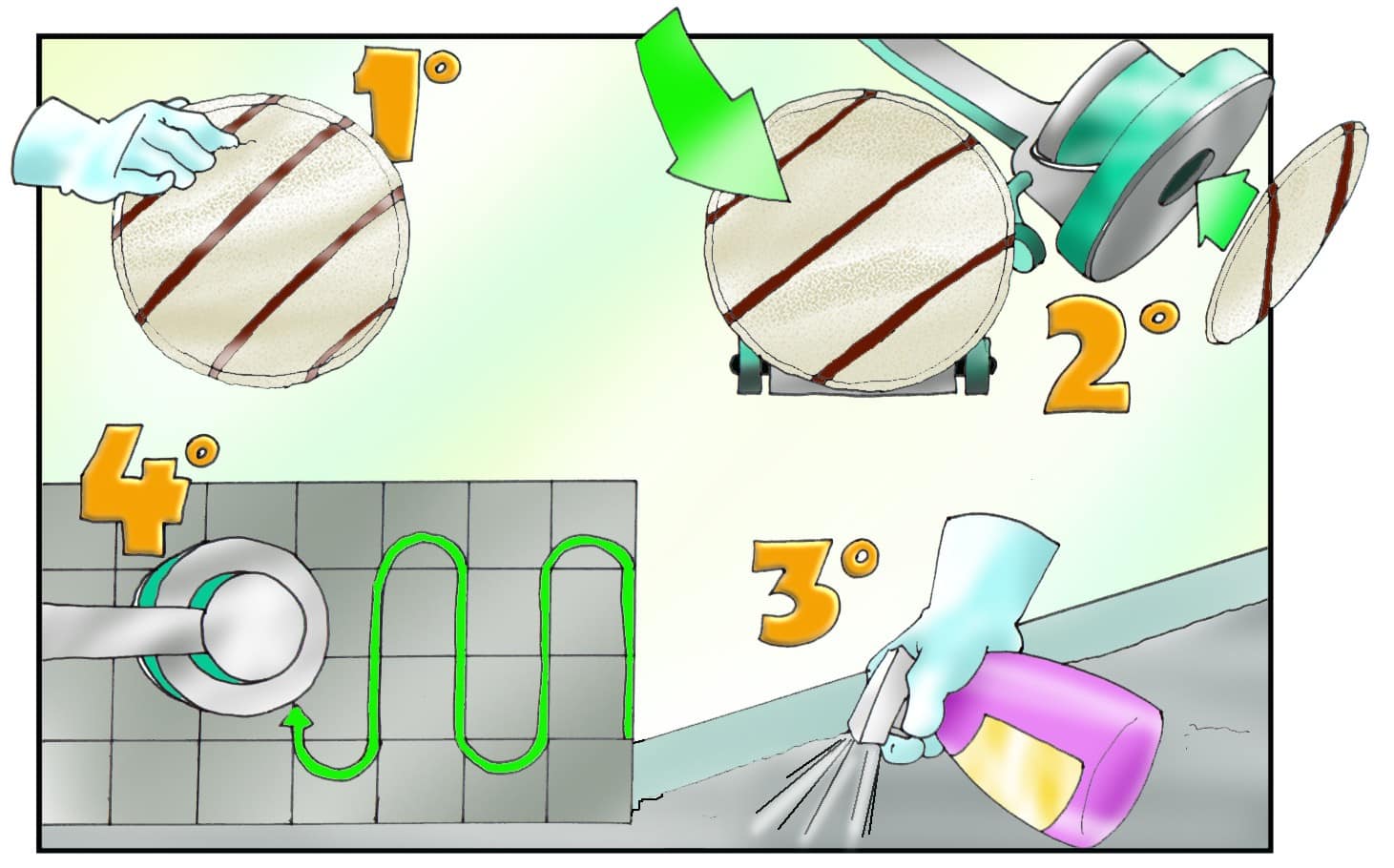 1°

2°

4°

3°